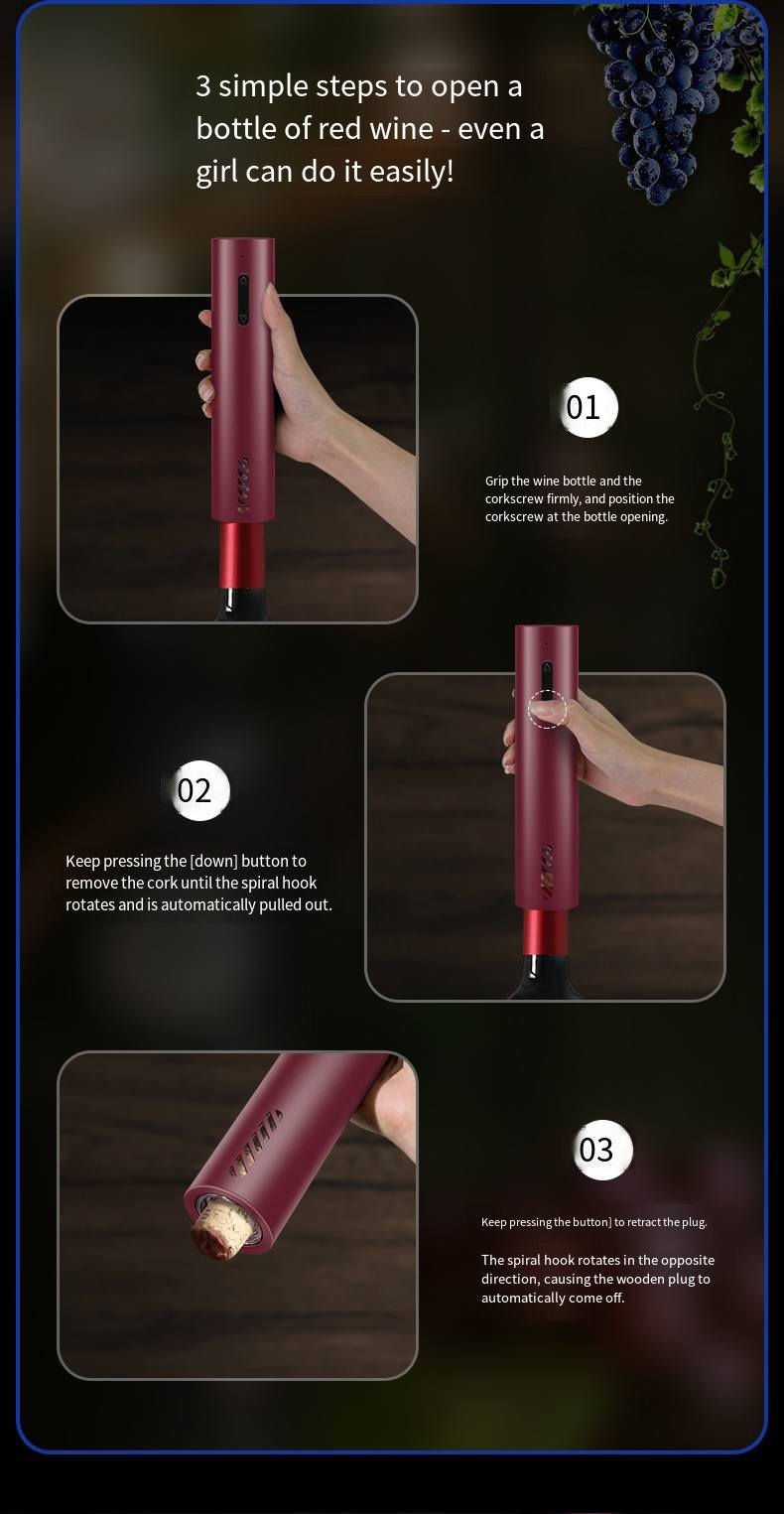 3 simple steps to open a bottle of red wine - even a girl can do it easily!

01

Grip the wine bottle and the corkscrew firmly, and position the corkscrew at the bottle opening.

02

Keep pressing the [down] button to remove the cork until the spiral hook rotates and is automatically pulled out.

03

Keep pressing the button] to retract the plug.

The spiral hook rotates in the opposite direction, causing the wooden plug to automatically come off.